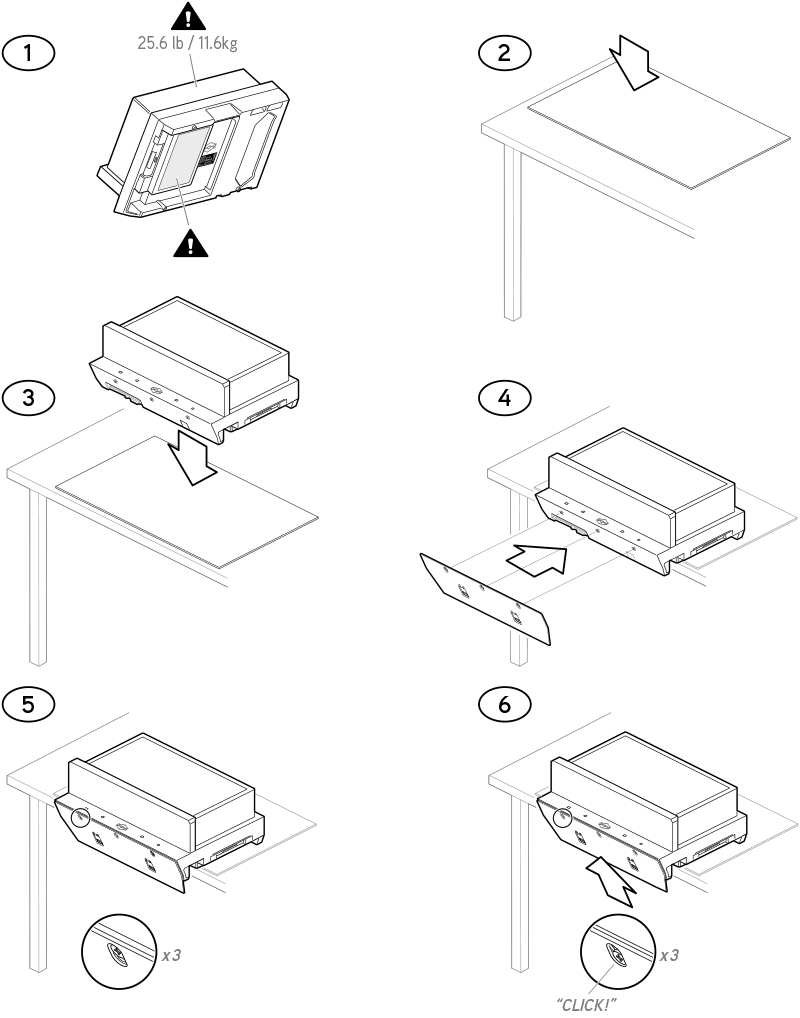 1

25.6 lb / 11.6kg

2

3

4

5

x3

6

x3

"CLICK!"